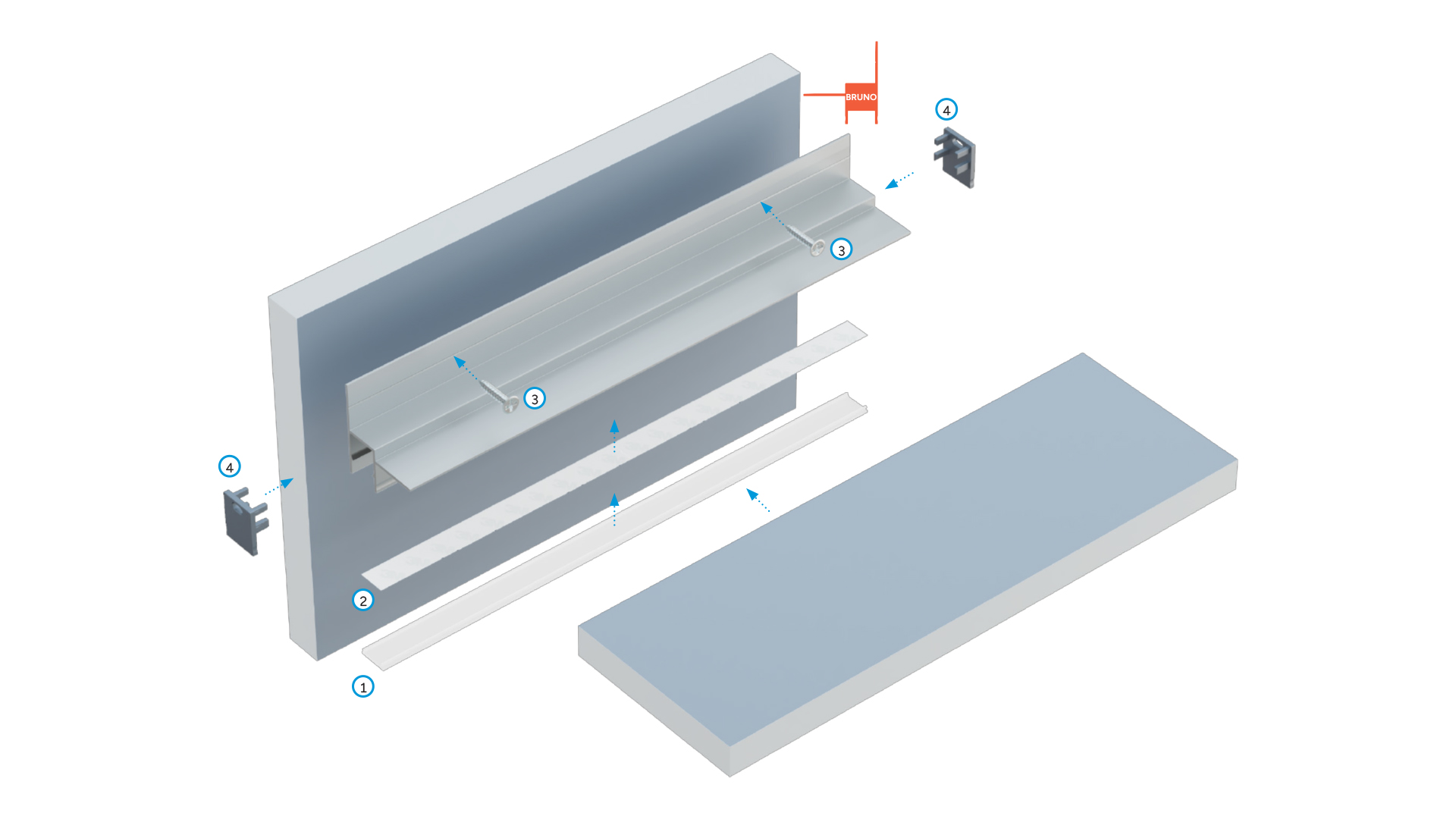 BRUNO

4

3

3

4

2

1